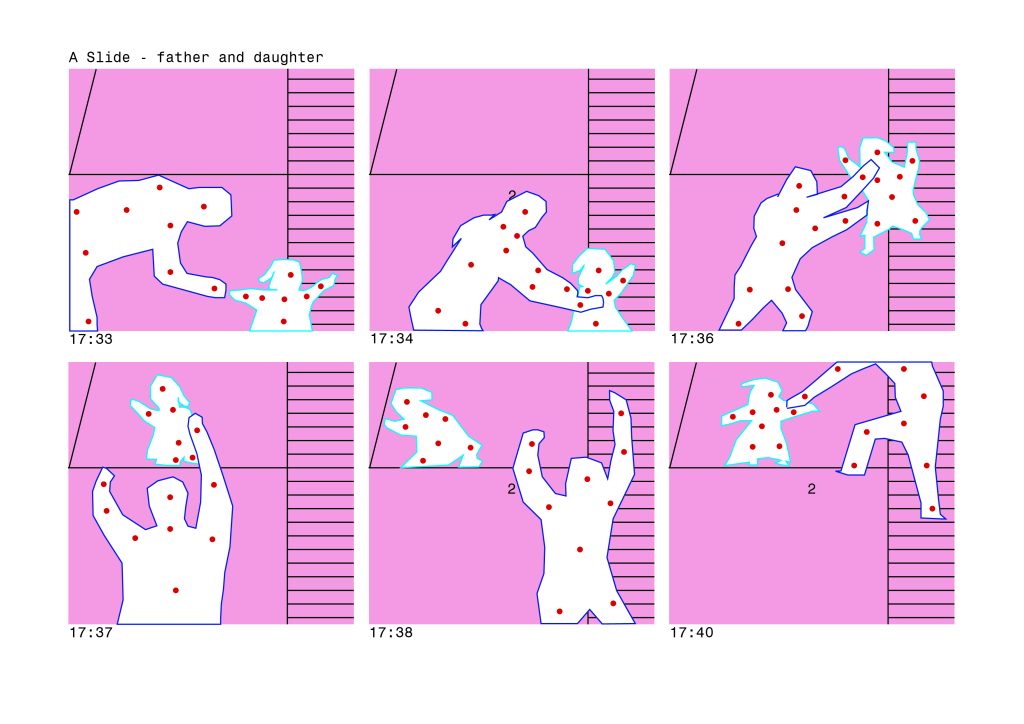 A Slide - father and daughter

17:33

2

17:34

17:36

17:37

2

17:38

2

17:40