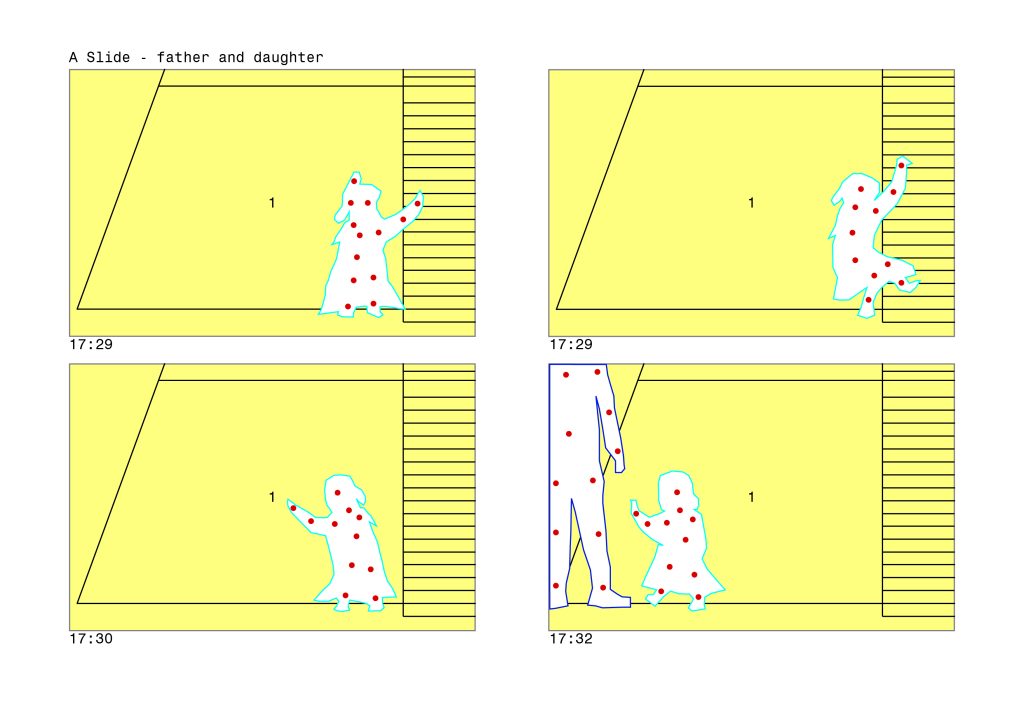 A Slide - father and daughter

1

17:29

1

17:29

1

17:30

1

17:32